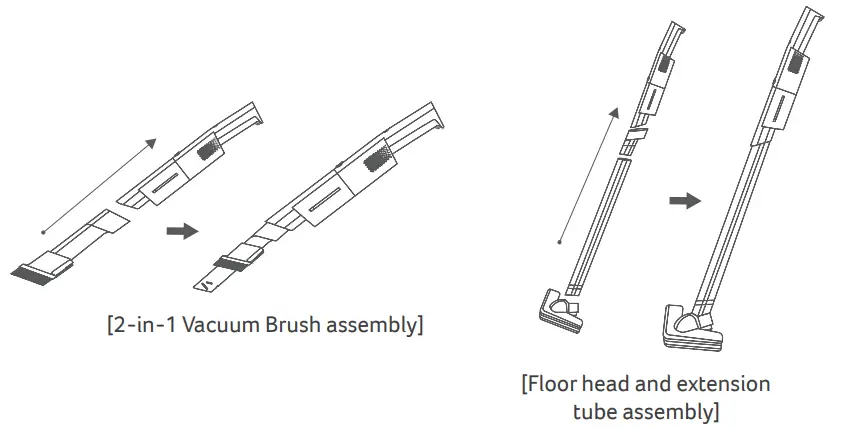 [2-in-1 Vacuum Brush assembly]

[Floor head and extension tube assembly]