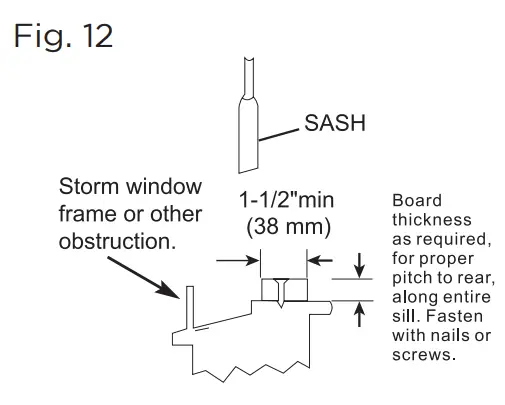 Fig. 12

SASH

Storm window frame or other obstruction.

1-1/2"min (38 mm)

Board thickness as required, for proper pitch to rear, along entire sill. Fasten with nails or screws.