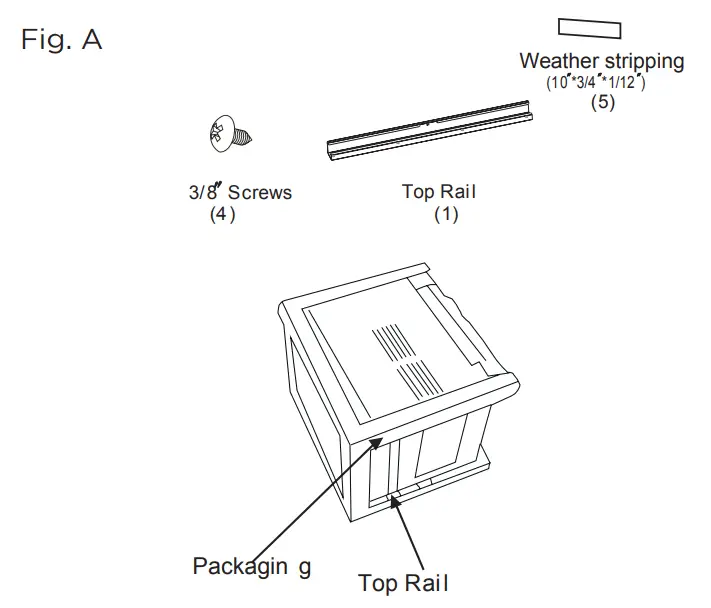 Fig. A

Weather stripping
(10"*3/4"*1/12")
(5)

3/8" Screws
(4)

Top Rail
(1)

Packagin g

Top Rail