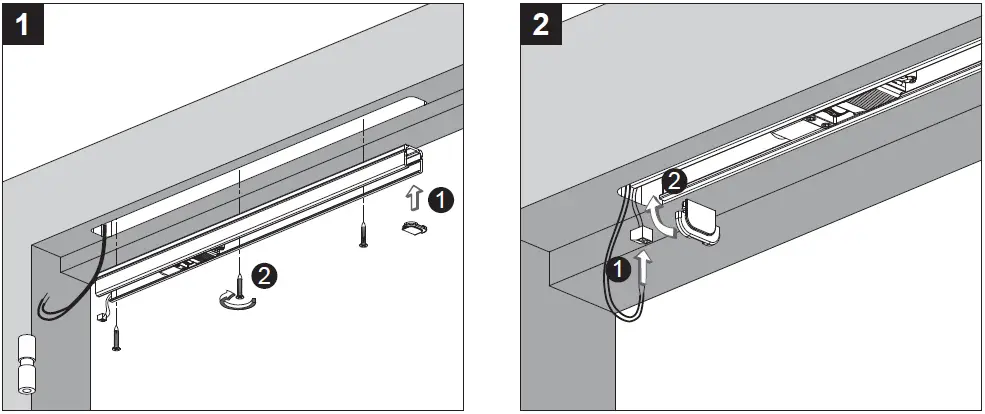 1

1

2

2

2

1