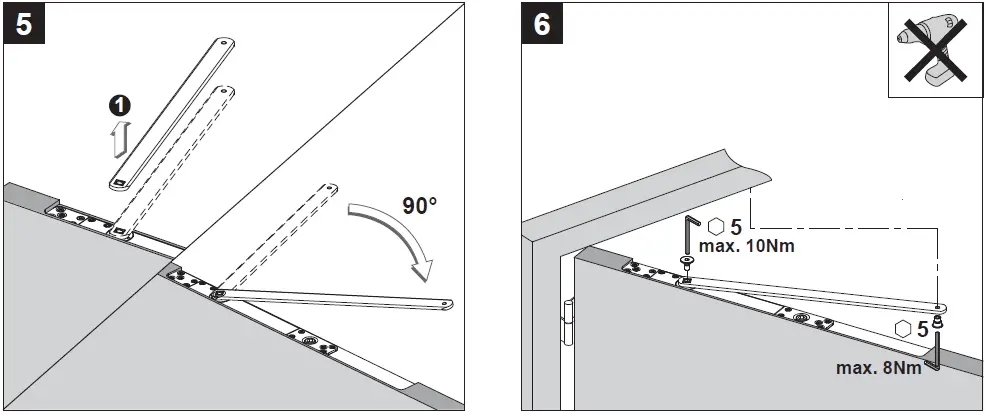 5

1

90°

6

5
max. 10Nm

5

max. 8Nm