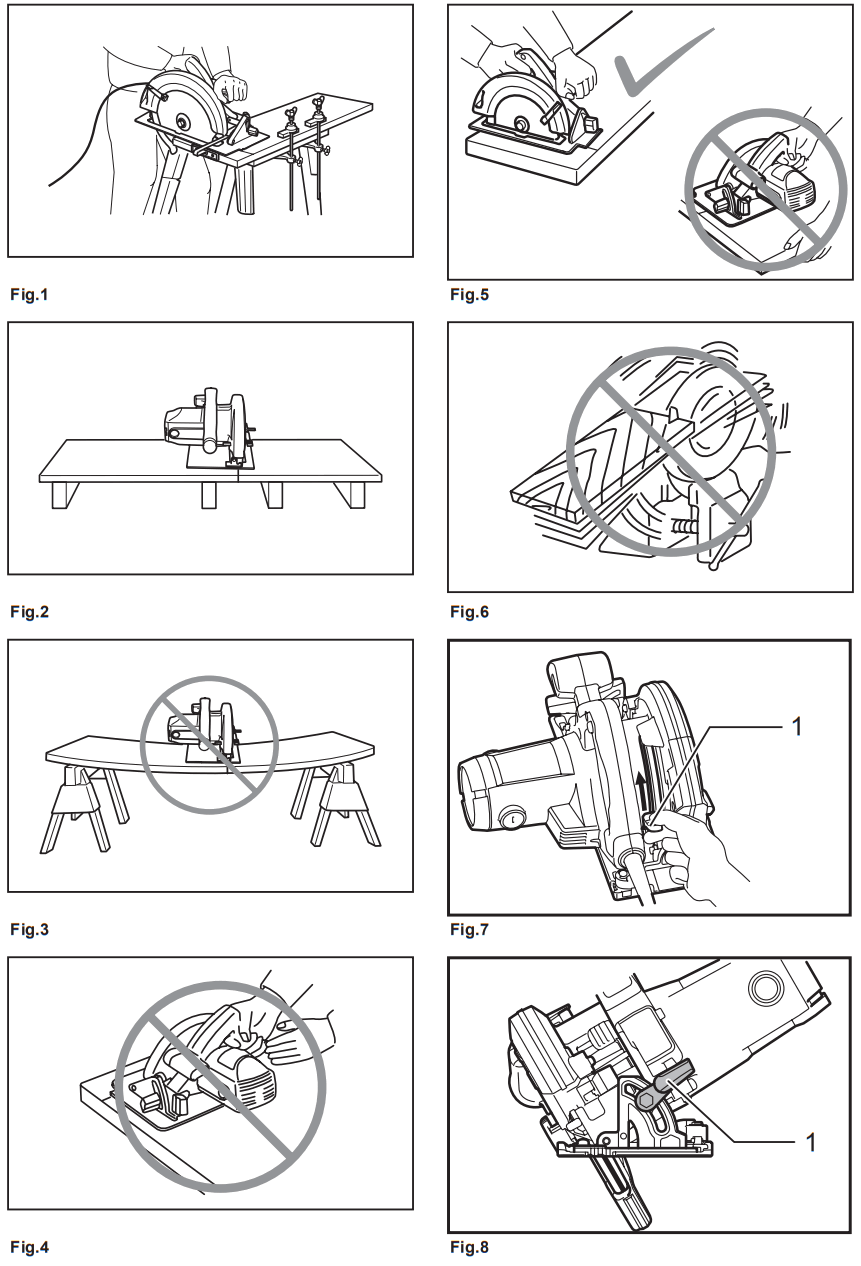 Fig.1

Fig.2

Fig.3

Fig.4

Fig.5

Fig.6

1

Fig.7

1

Fig.8