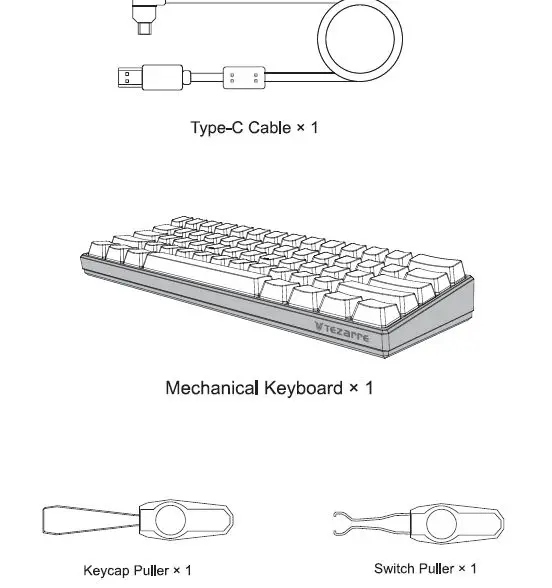 Type-C Cable × 1

Tezarre

Mechanical Keyboard × 1

Keycap Puller × 1

Switch Puller × 1