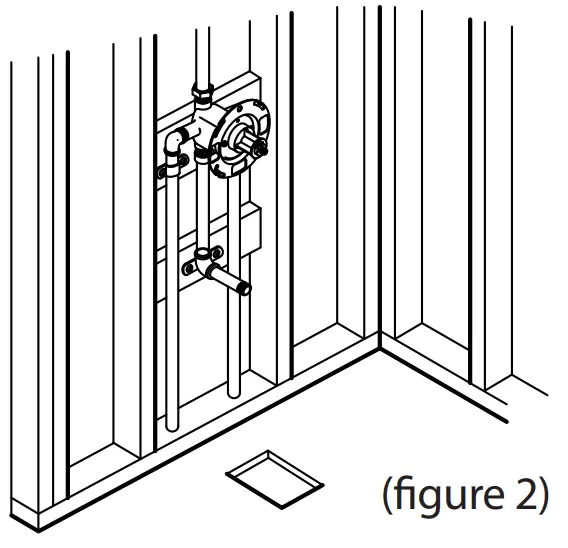 (figure 2)