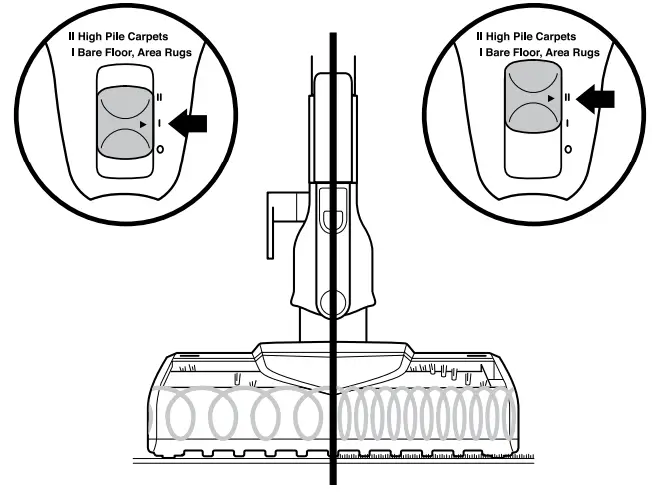 II High Pile Carpets
I Bare Floor, Area Rugs

II
I
O

II High Pile Carpets
I Bare Floor, Area Rugs

II
I
O