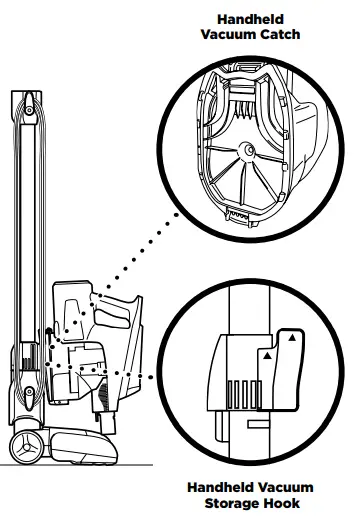 Handheld Vacuum Catch

Handheld Vacuum Storage Hook