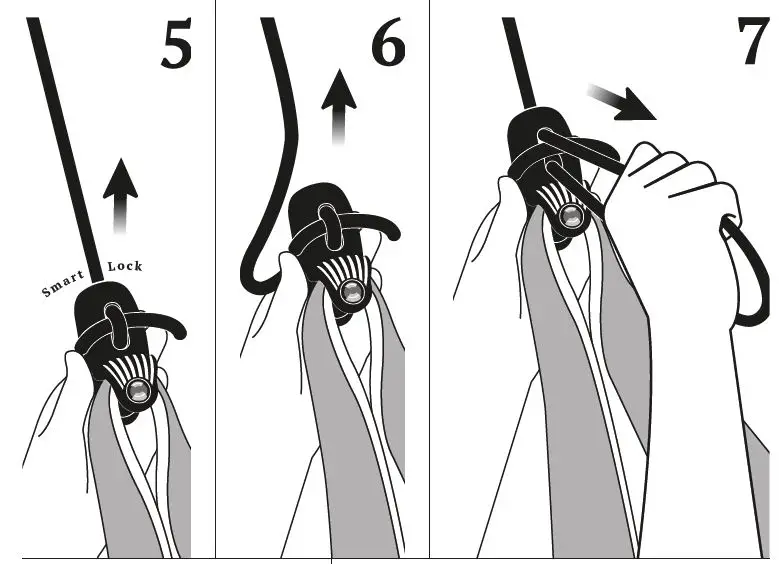 5

Smart Lock

6

7