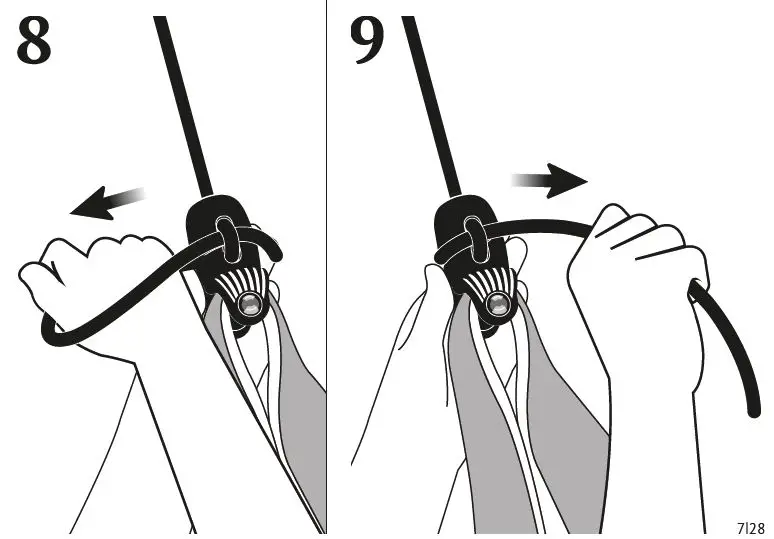 8

9

7|28