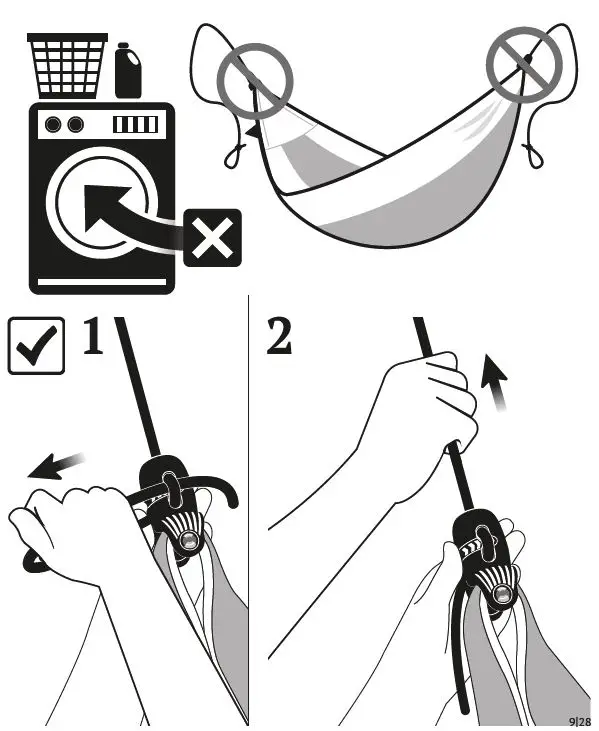 1

2

9|28