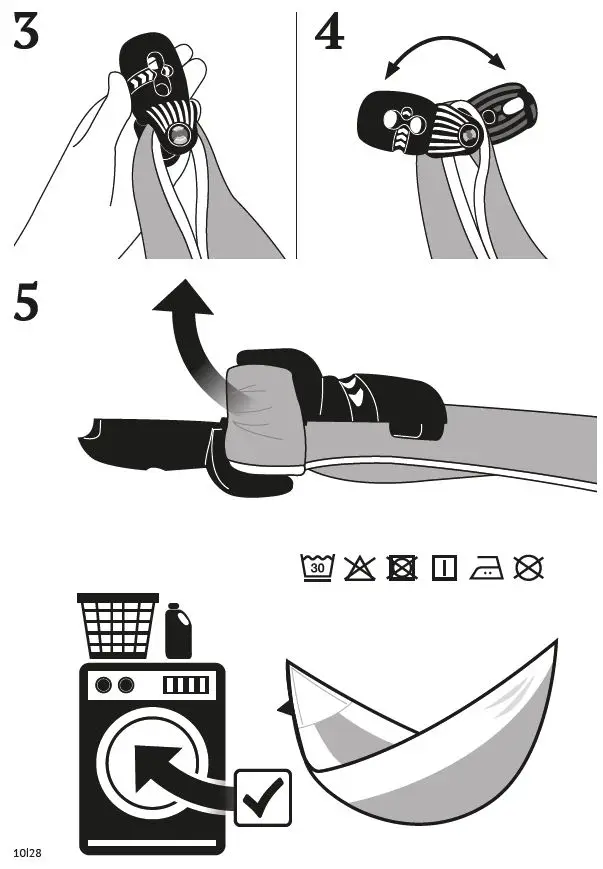 3

4

5

30

10|28