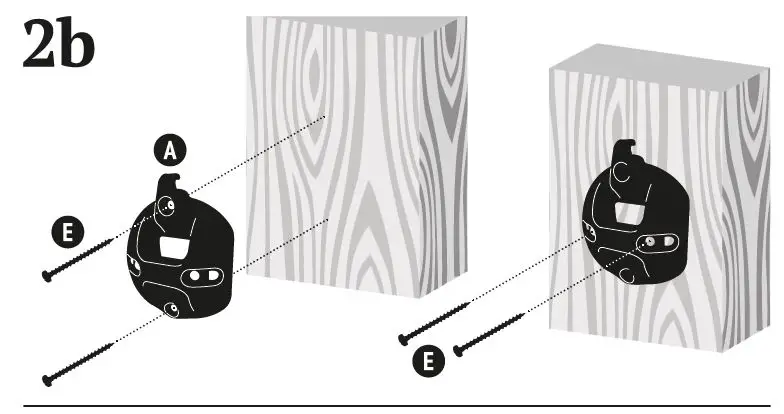 2b

A

E

E