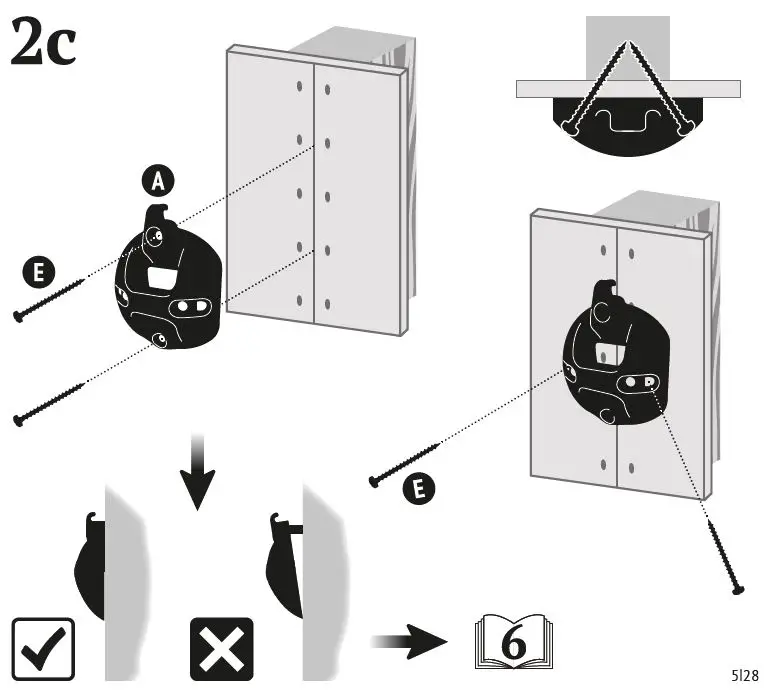 2c

A

E

E

6

5|28