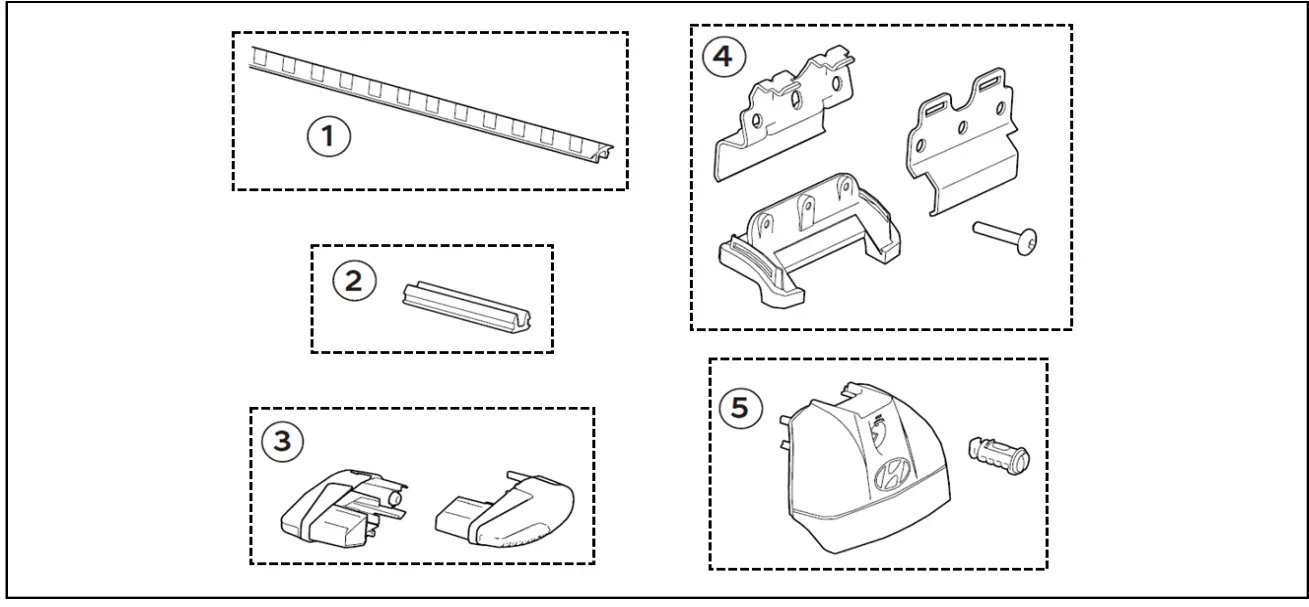 1
2
3
4
5