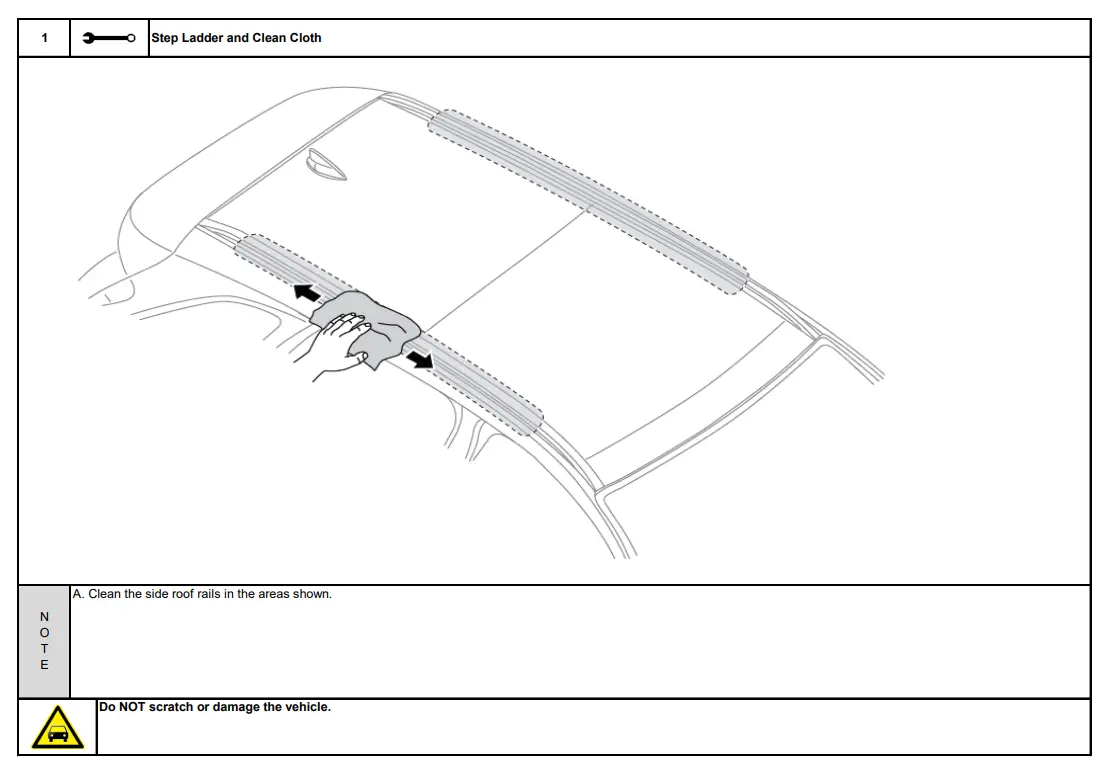 1

Step Ladder and Clean Cloth

NOTE

A. Clean the side roof rails in the areas shown.

Do NOT scratch or damage the vehicle.