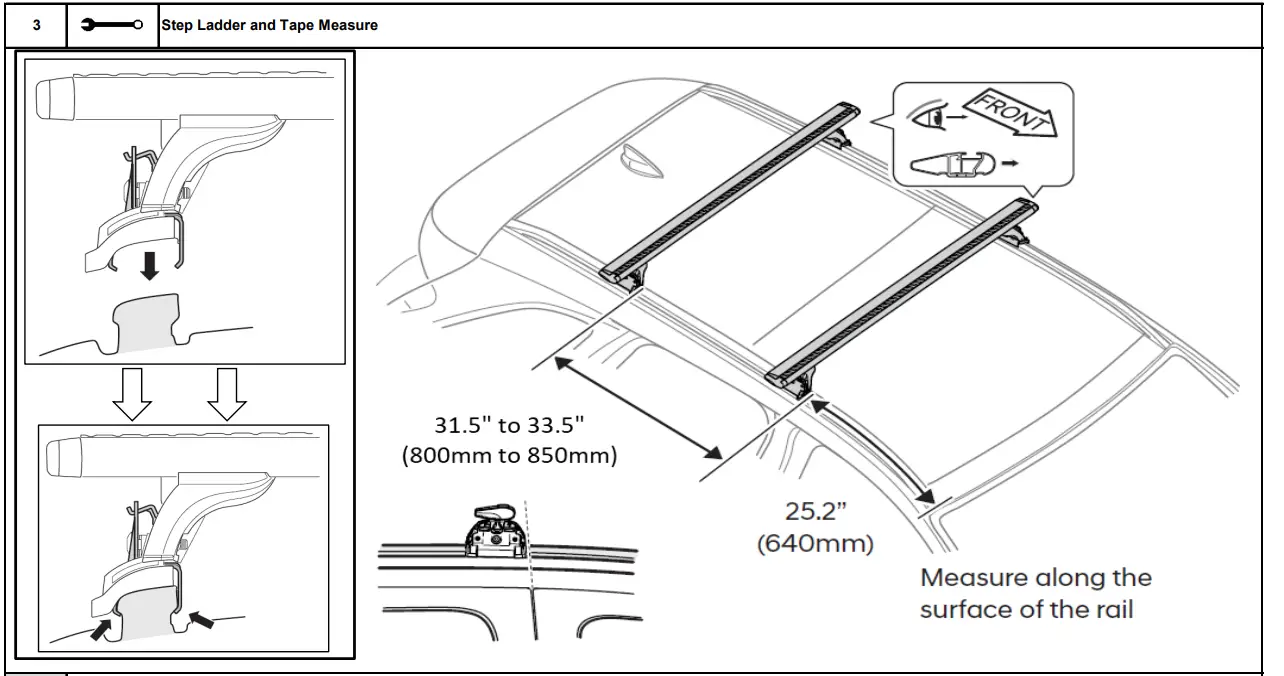 3

Step Ladder and Tape Measure

FRONT

31.5" to 33.5"
(800mm to 850mm)

25.2"
(640mm)

Measure along the surface of the rail