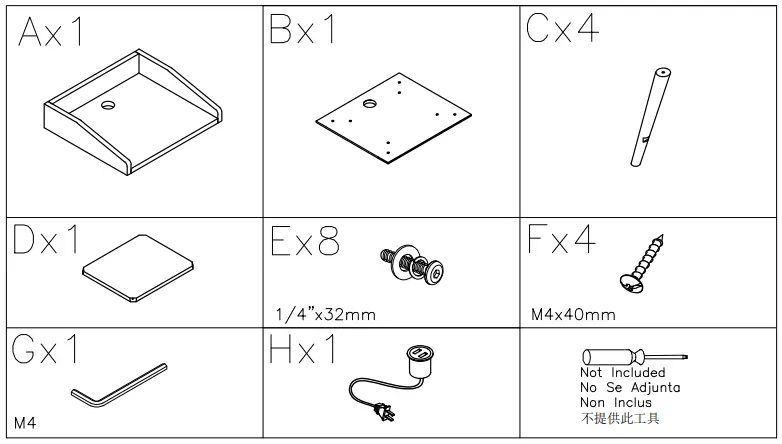 | Ax1 | Bx1 | Cx4 |
|---|---|---|
| Dx1 | Ex8 1/4"x32mm | Fx4 M4x40mm |
| Gx1 M4 | Hx1 | Not Included No Se Adjunta Non Inclus 不提供此工具 |