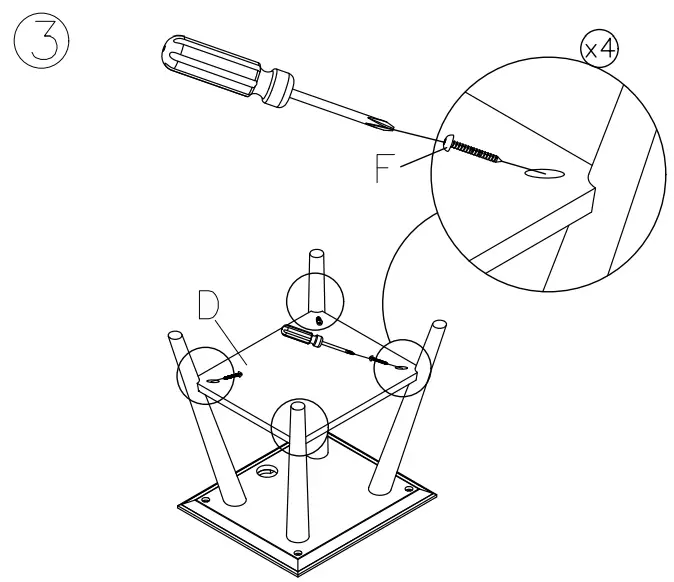 3

x4

F

D