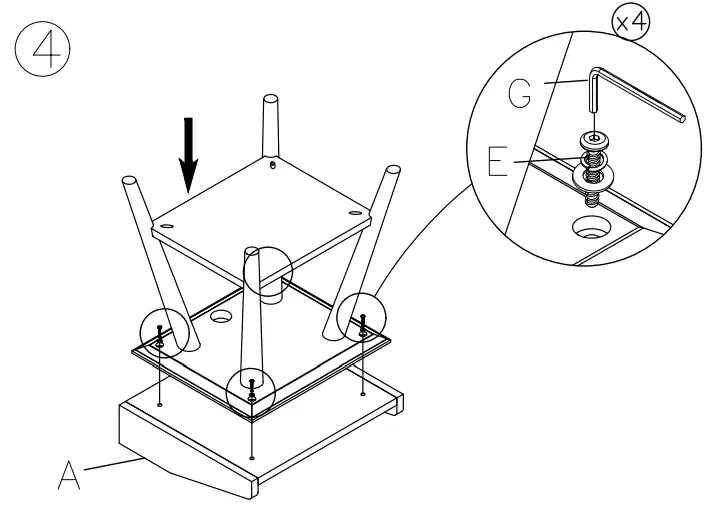 4

x4

G

E

A