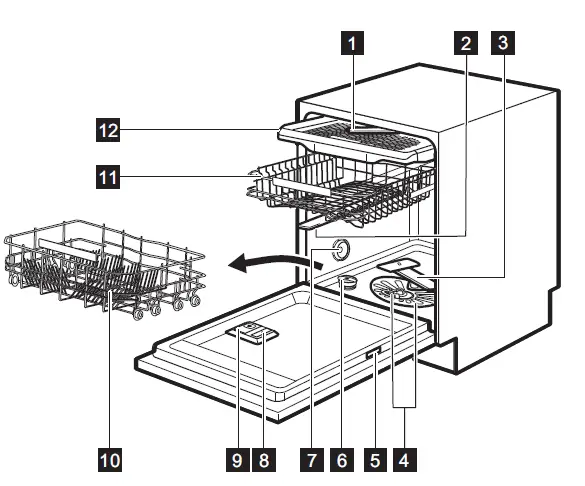 1
2
3
12
11
10
9
8
7
6
5
4