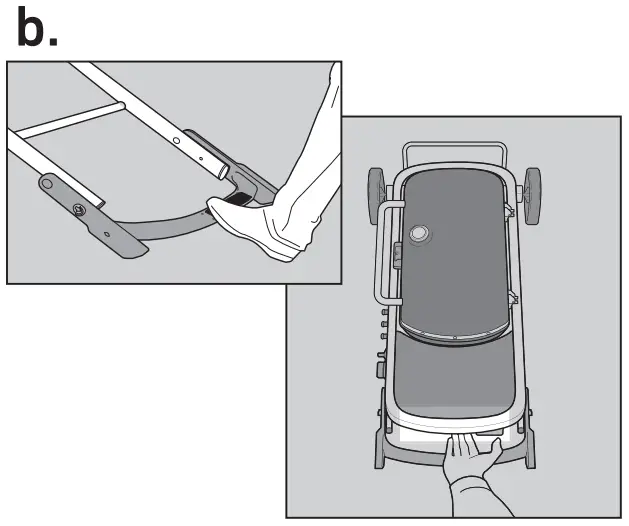 b.