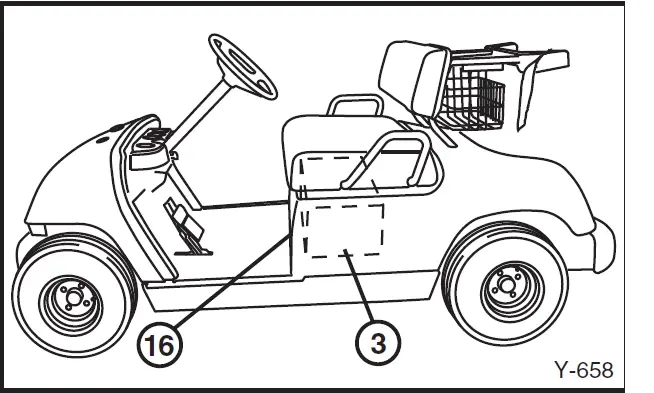 16
3
Y-658