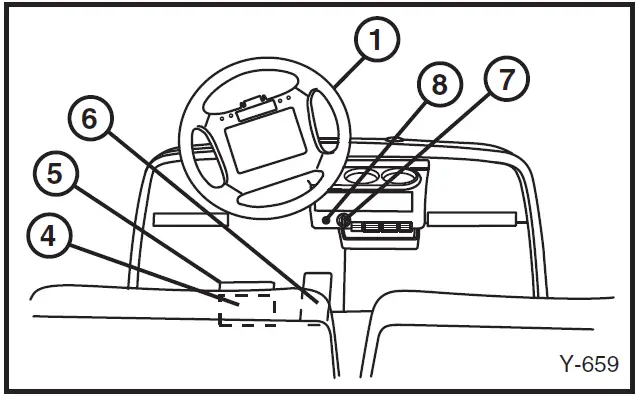 1
8
7
6
5
4
Y-659