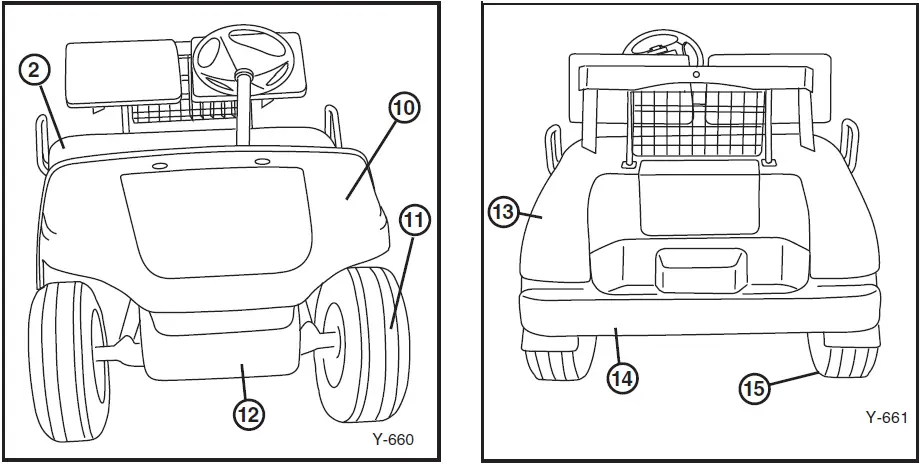 2
10
11
12
Y-660

13
14
15
Y-661