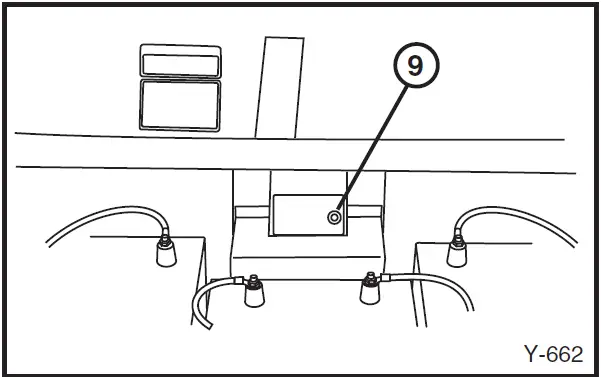 9

Y-662