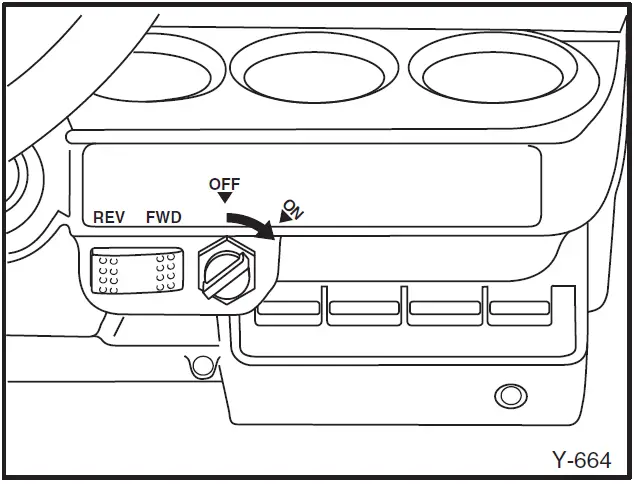 OFF
ON
REV FWD
Y-664