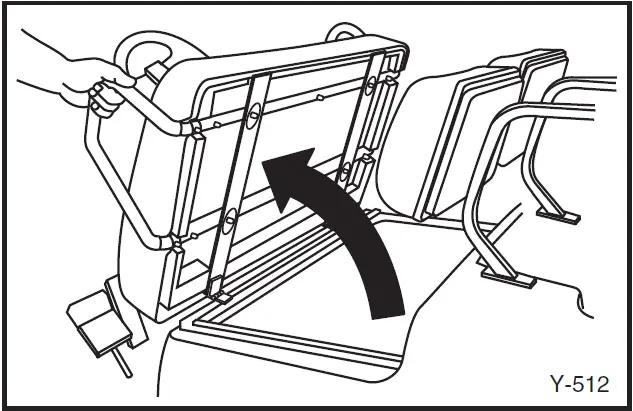 Y-512