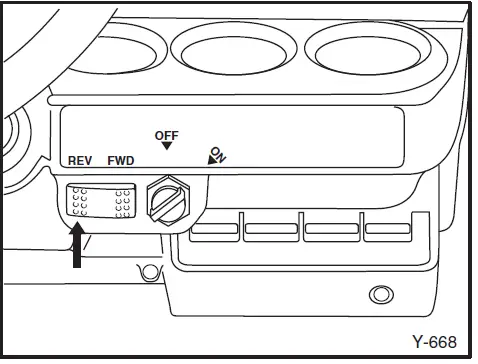 OFF
ON
REV FWD
Y-668