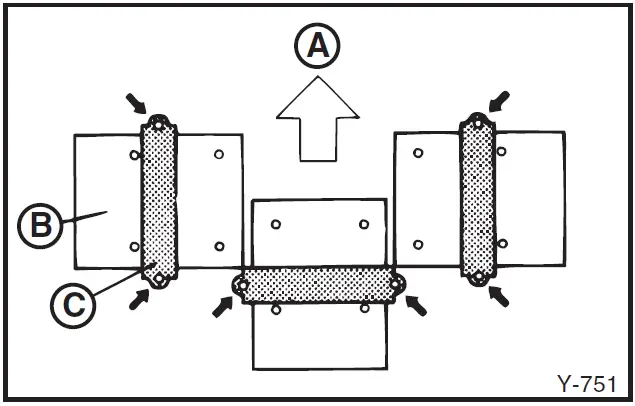 A
B
C
Y-751