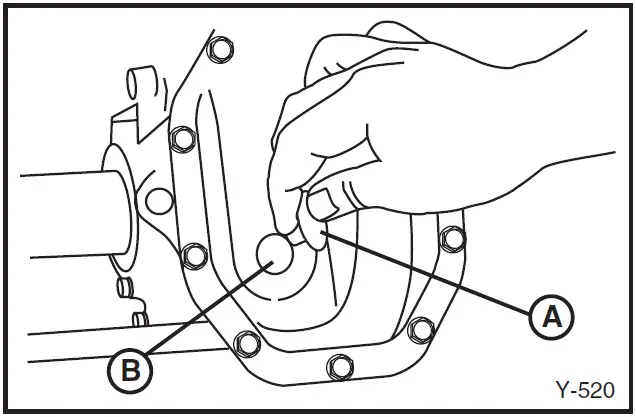 A
B
Y-520