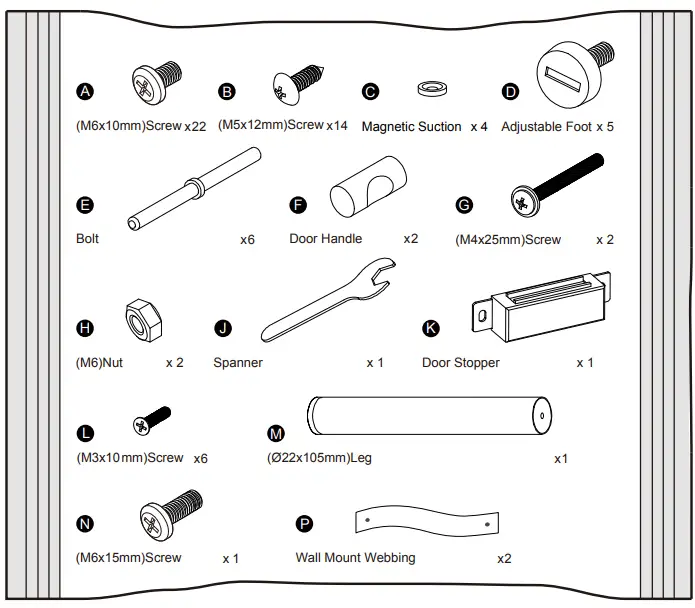 A
(M6x10mm)Screw x22

B
(M5x12mm)Screw x14

C
Magnetic Suction x 4

D
Adjustable Foot x 5

E
Bolt x6

F
Door Handle x2

G
(M4x25mm)Screw x 2

H
(M6)Nut x 2

J
Spanner x 1

K
Door Stopper x 1

L
(M3x10mm)Screw x6

M
(Ø22x105mm)Leg x1

N
(M6x15mm)Screw x 1

P
Wall Mount Webbing x2