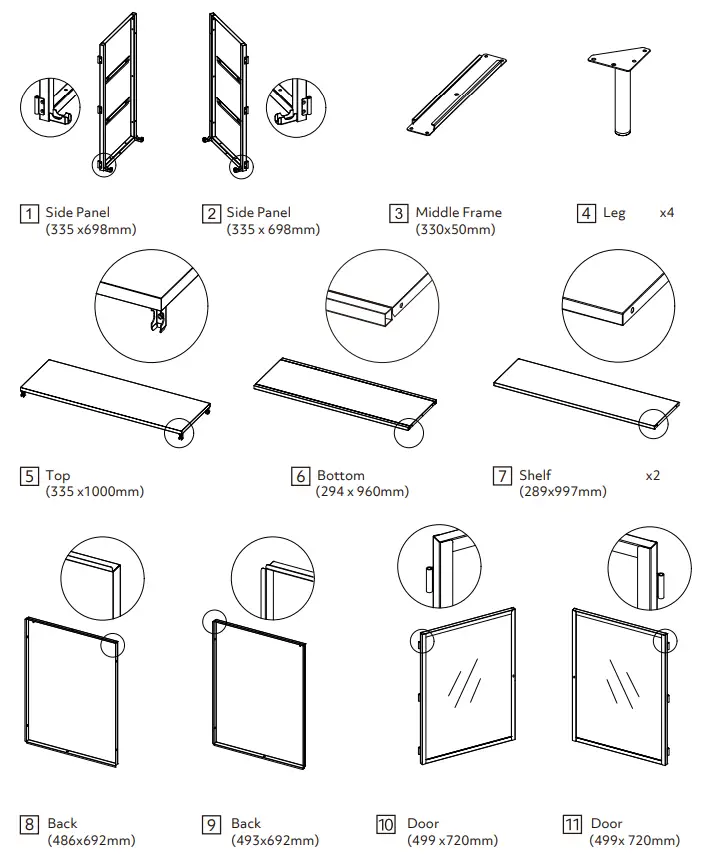 1 Side Panel
(335 x698mm)

2 Side Panel
(335 x 698mm)

3 Middle Frame
(330x50mm)

4 Leg x4

5 Top
(335 x1000mm)

6 Bottom
(294 x 960mm)

7 Shelf x2
(289x997mm)

8 Back
(486x692mm)

9 Back
(493x692mm)

10 Door
(499 x720mm)

11 Door
(499x 720mm)