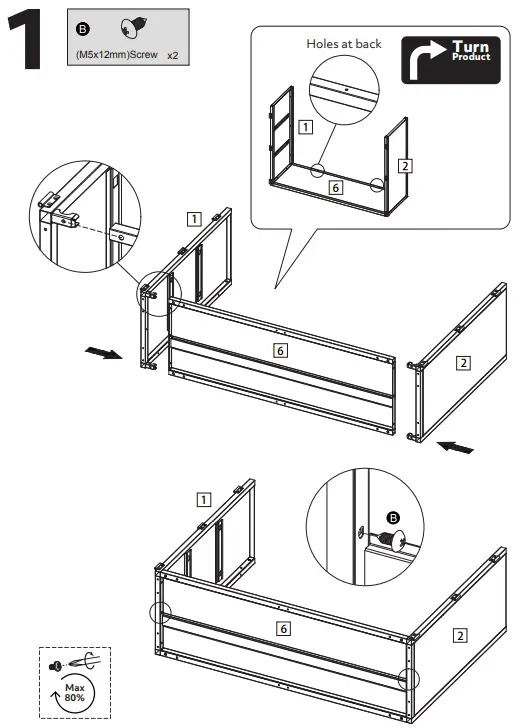 1

B

(M5x12mm)Screw x2

Holes at back

Turn Product

1

2

6

1

6

2

1

B

6

2

Max 80%