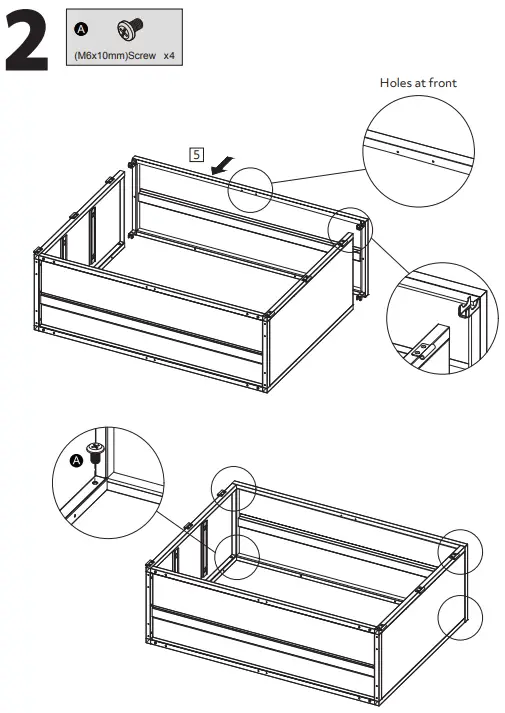 2

A

(M6x10mm)Screw x4

Holes at front

5

A