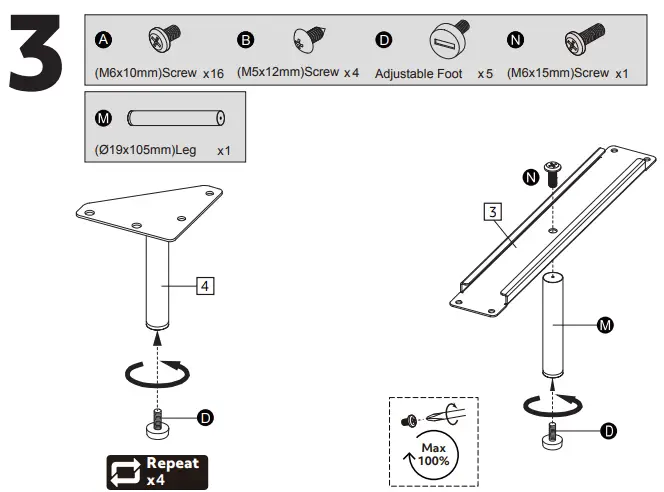 3

A (M6x10mm)Screw x16
B (M5x12mm)Screw x4
D Adjustable Foot x5
N (M6x15mm)Screw x1

M (Ø19x105mm)Leg x1

4

D

Repeat x4

N

3

M

D

Max 100%