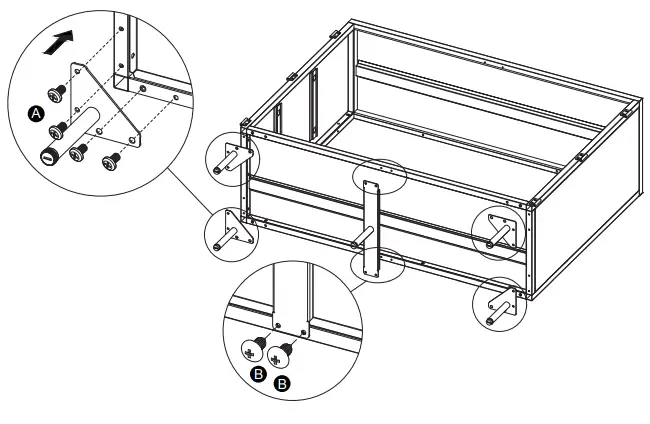 A

B
B