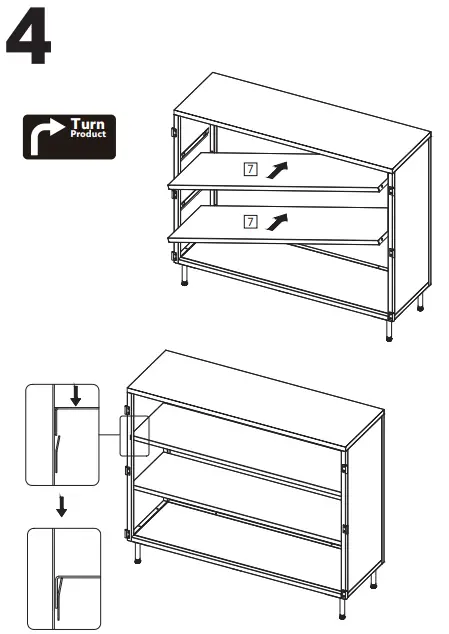 4

Turn
Product

7

7