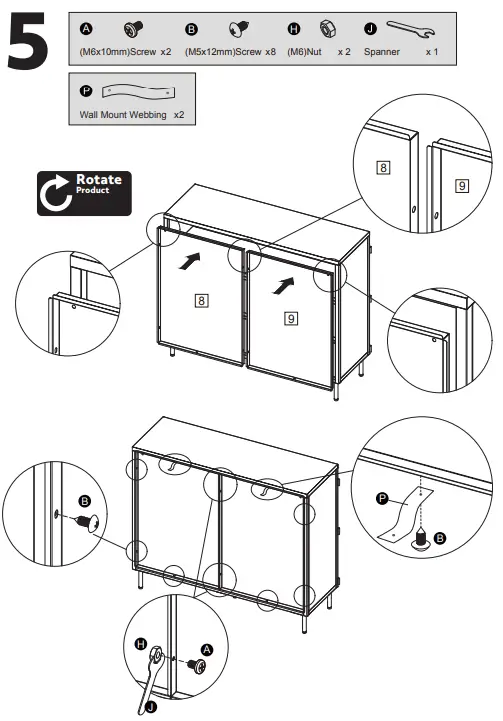 5

A (M6x10mm)Screw x2

B (M5x12mm)Screw x8

H (M6)Nut x 2

J Spanner x 1

P Wall Mount Webbing x2

Rotate Product

8

9

8

9

B

P

B

H

A

J