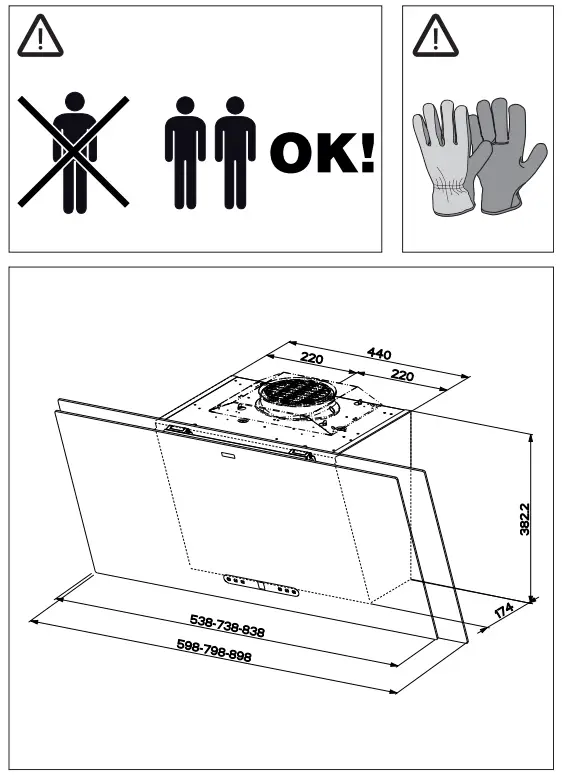 OK!

440
220
220
382.2
174
538-738-838
598-798-898