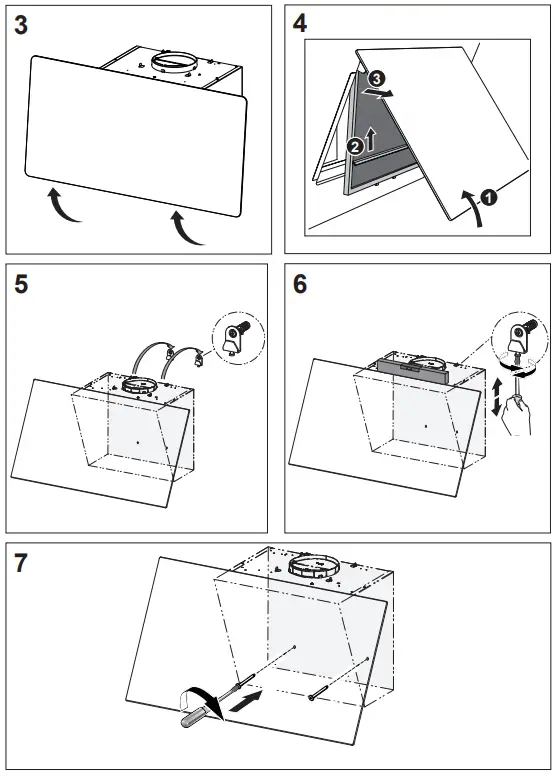 3

4

3

2

1

5

6

7