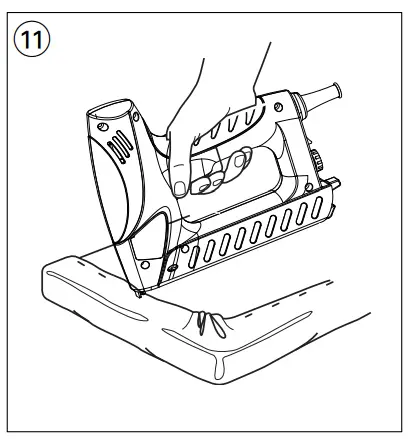 11