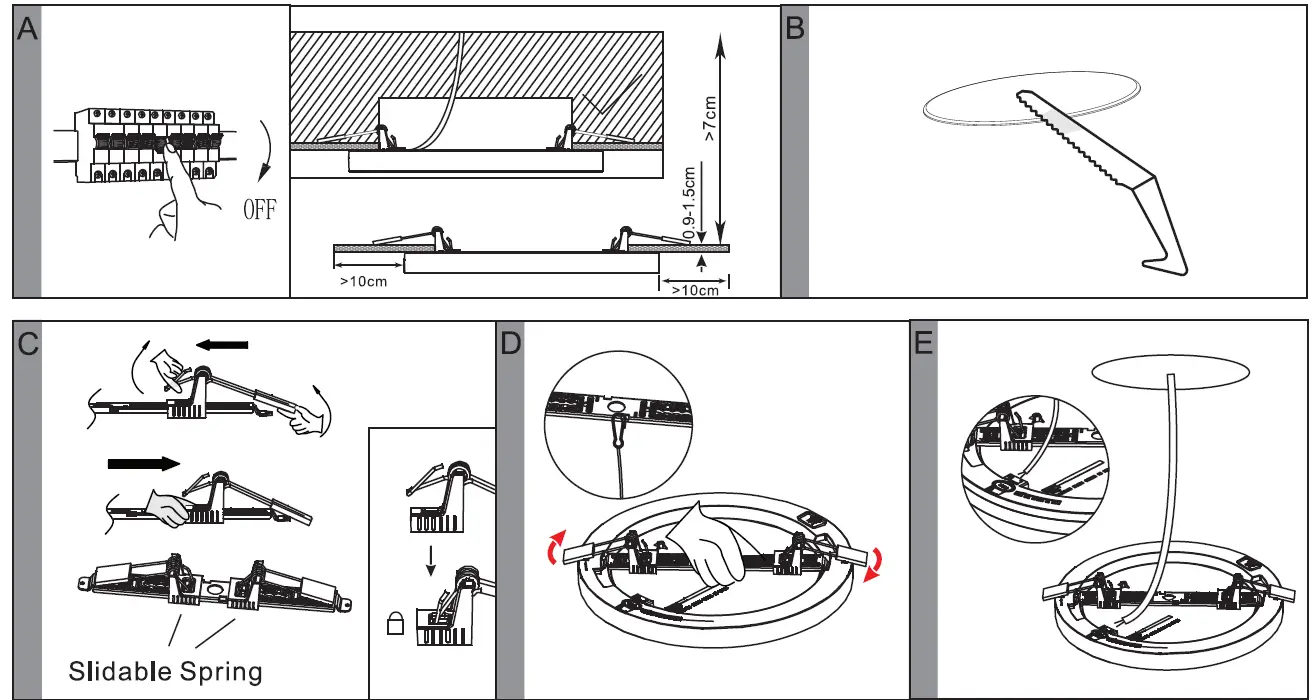 A

OFF

>7cm

0.9-1.5cm

>10cm

>10cm

B

C

Slidable Spring

D

E