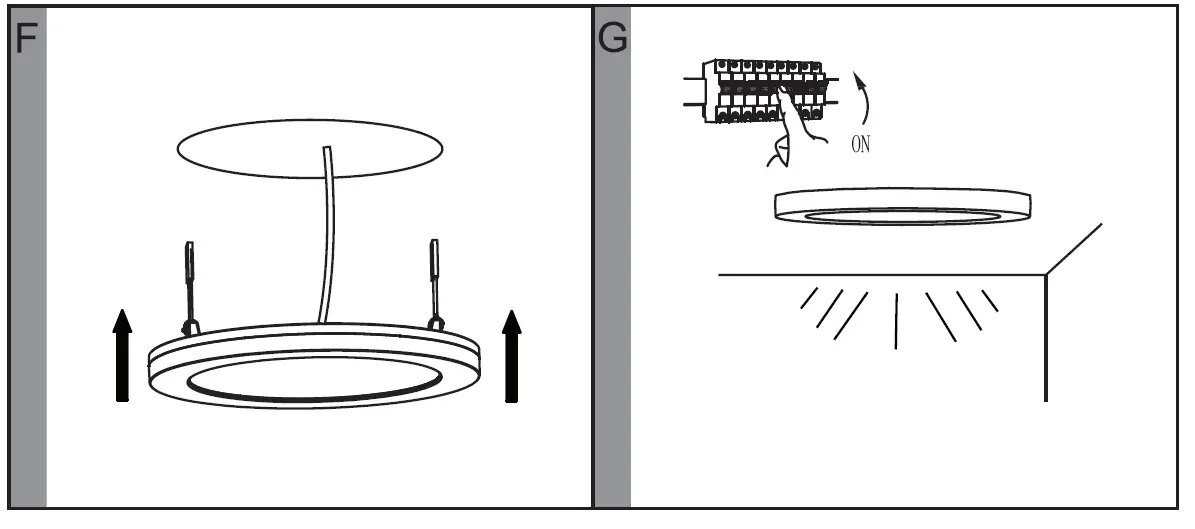 F

G

ON