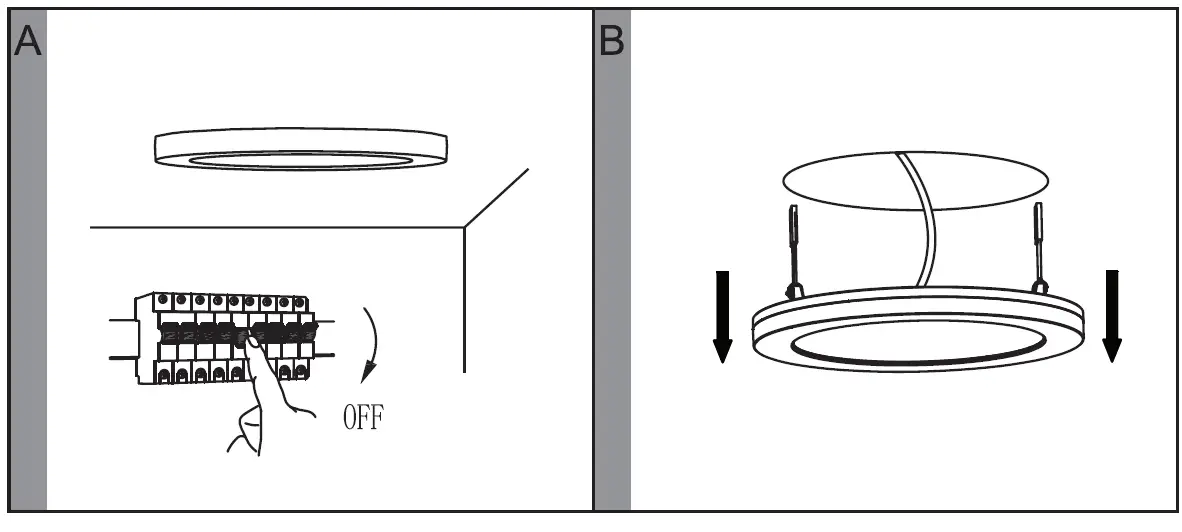 A

OFF

B