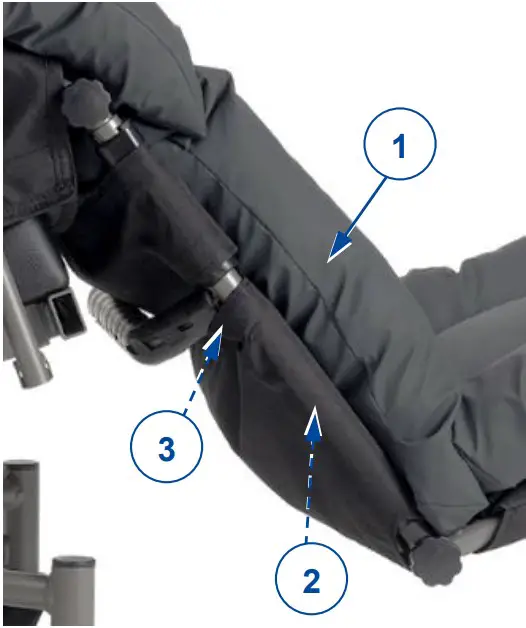 1

3

2