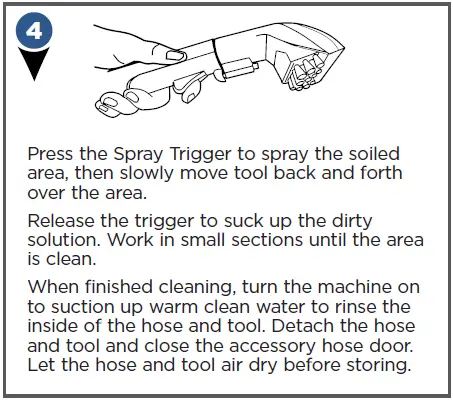 4

Press the Spray Trigger to spray the soiled area, then slowly move tool back and forth over the area.

Release the trigger to suck up the dirty solution. Work in small sections until the area is clean.

When finished cleaning, turn the machine on to suction up warm clean water to rinse the inside of the hose and tool. Detach the hose and tool and close the accessory hose door. Let the hose and tool air dry before storing.