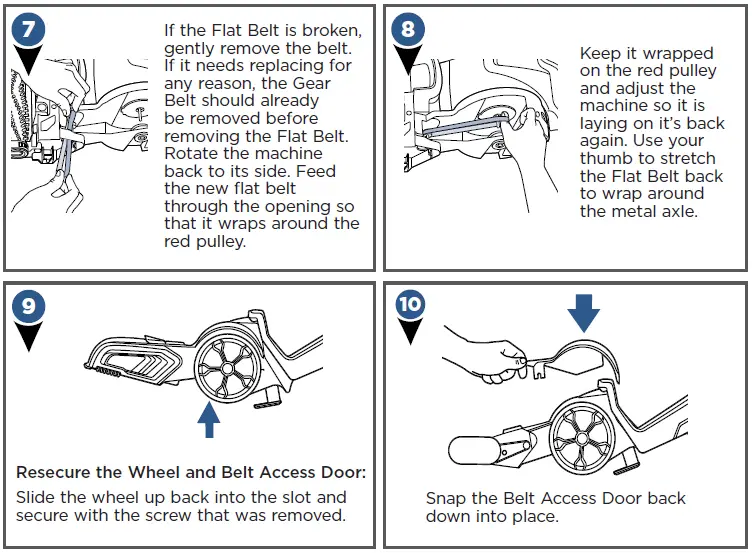 7

If the Flat Belt is broken, gently remove the belt. If it needs replacing for any reason, the Gear Belt should already be removed before removing the Flat Belt. Rotate the machine back to its side. Feed the new flat belt through the opening so that it wraps around the red pulley.

8

Keep it wrapped on the red pulley and adjust the machine so it is laying on it's back again. Use your thumb to stretch the Flat Belt back to wrap around the metal axle.

9

Resecure the Wheel and Belt Access Door:

Slide the wheel up back into the slot and secure with the screw that was removed.

10

Snap the Belt Access Door back down into place.